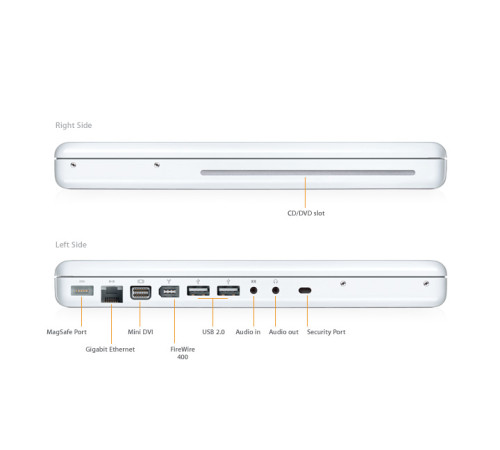 Right Side

CD/DVD slot

Left Side

MagSafe Port

Gigabit Ethernet

Mini DVI

FireWire 400

USB 2.0

Audio in

Audio out

Security Port